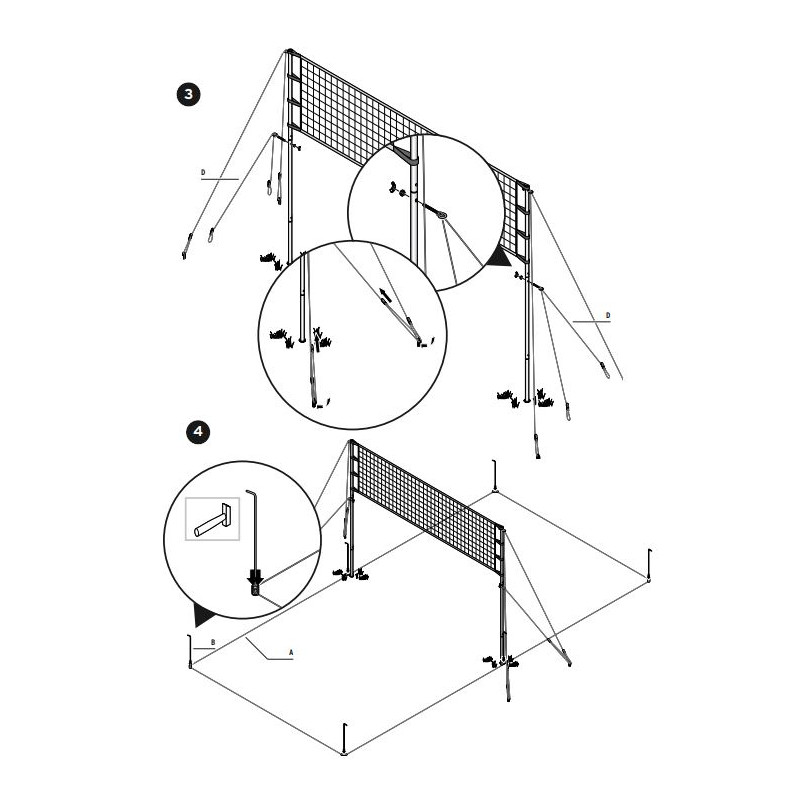 3

D

D

4

B

A