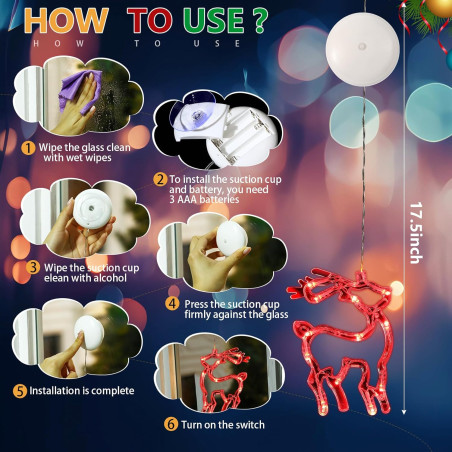 HOW TO USE ?
HOW TO USE

1 Wipe the glass clean with wet wipes

2 To install the suction cup and battery, you need 3 AAA batteries

3 Wipe the suction cup elean with alcohol

4 Press the suction cup firmly against the glass

5 Installation is complete

6 Turn on the switch

17.5inch