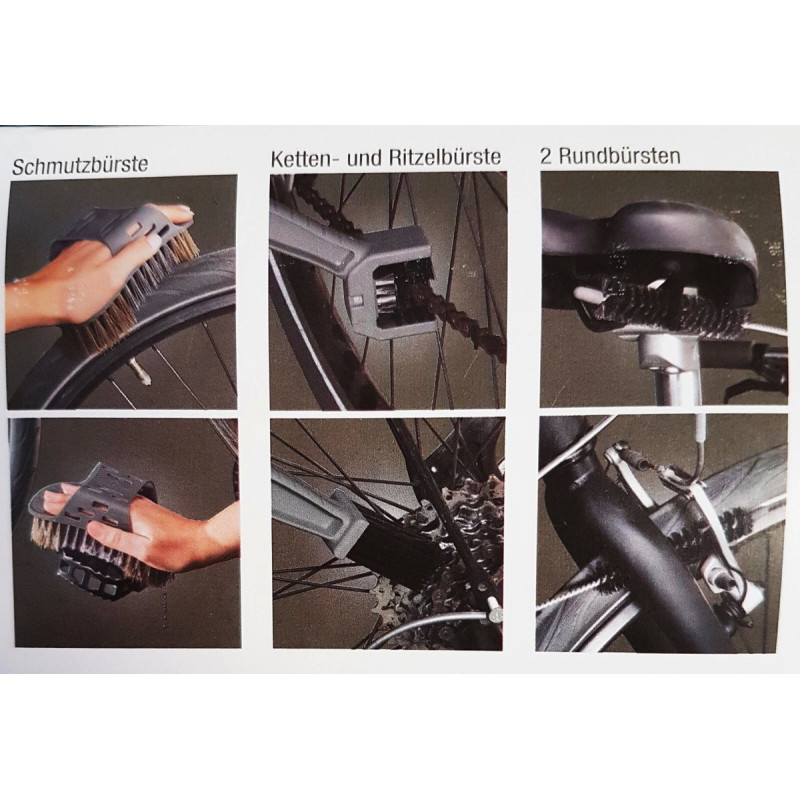 Schmutzbürste

Ketten- und Ritzelbürste

2 Rundbürsten